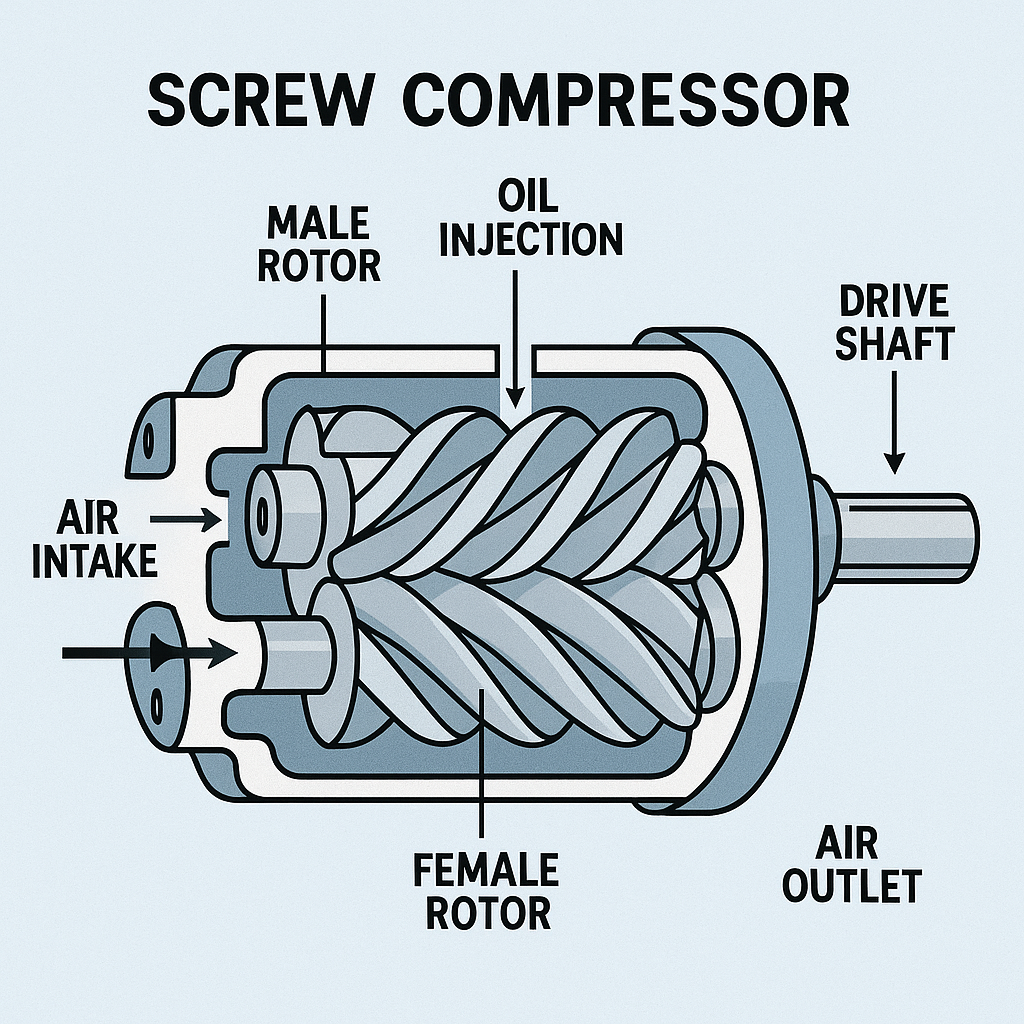 SCREW COMPRESSOR

MALE ROTOR

OIL INJECTION

DRIVE SHAFT

AIR INTAKE

FEMALE ROTOR

AIR OUTLET