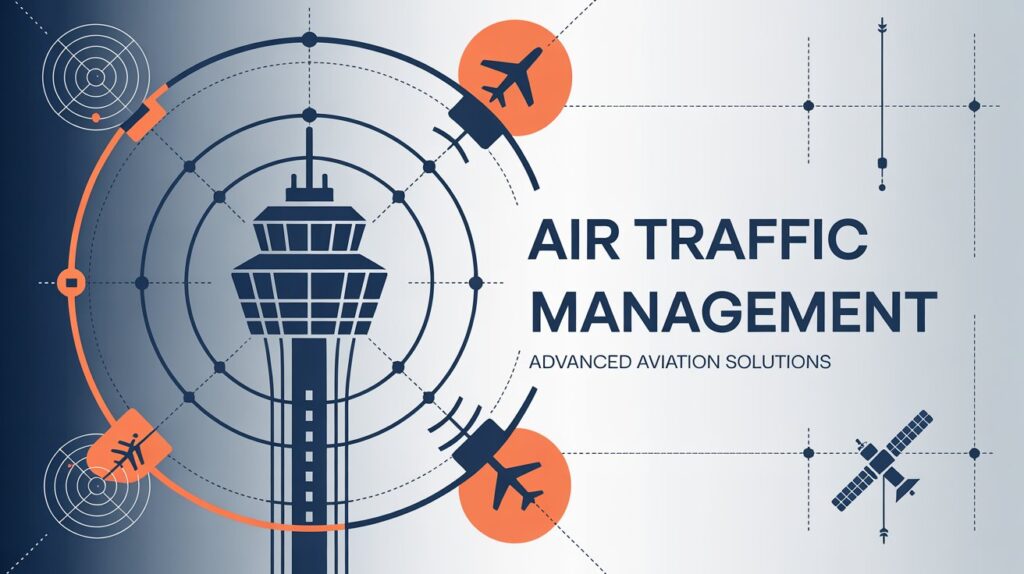 AIR TRAFFIC
MANAGEMENT

ADVANCED AVIATION SOLUTIONS