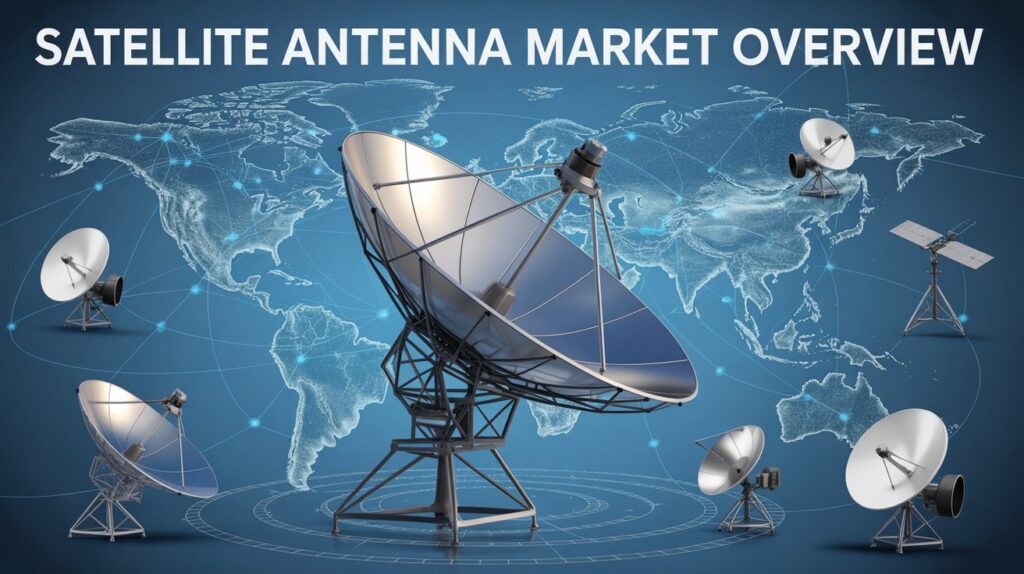 SATELLITE ANTENNA MARKET OVERVIEW